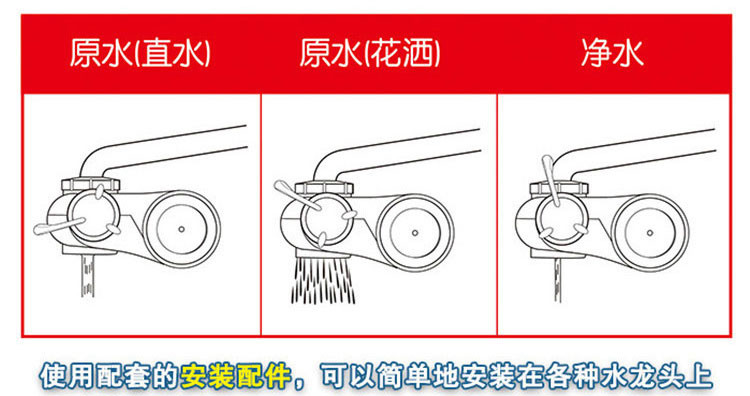 原水(直水)

原水(花洒)

净水

使用配套的安装配件，可以简单地安装在各种水龙头上