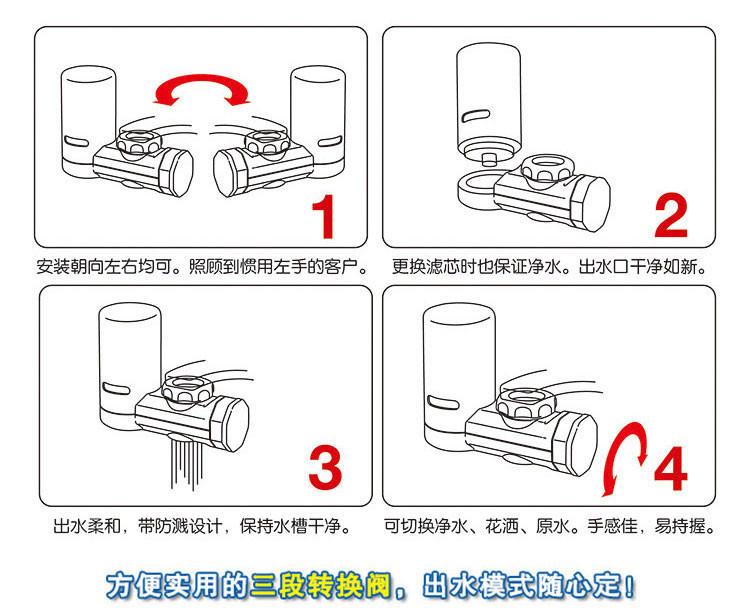 1

安装朝向左右均可。照顾到惯用左手的客户。

2

更换滤芯时也保证净水。出水口干净如新。

3

出水柔和，带防溅设计，保持水槽干净。

4

可切换净水、花洒、原水。手感佳，易持握。

方便实用的三段转换阀，出水模式随心定！